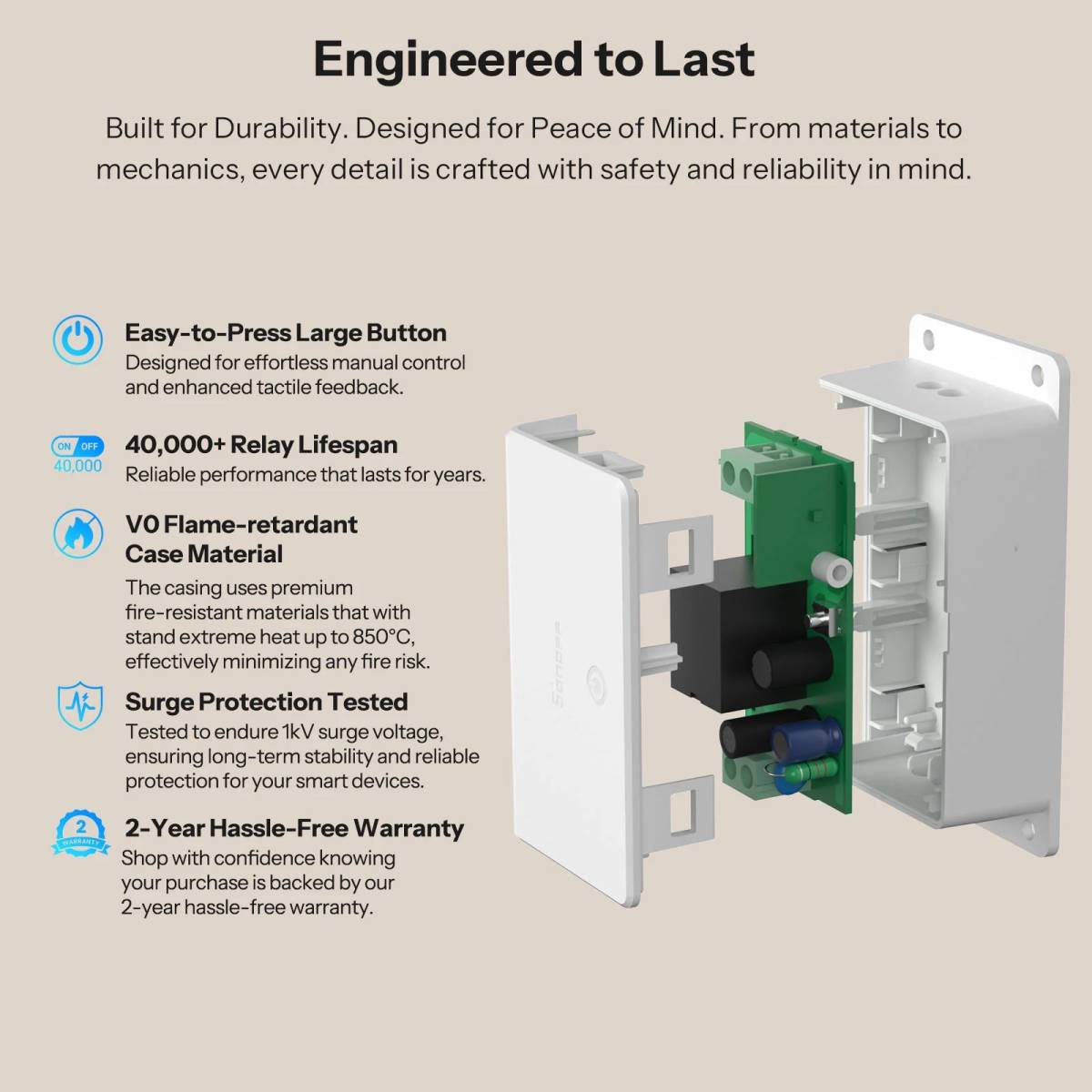 Engineered to Last

Built for Durability. Designed for Peace of Mind. From materials to mechanics, every detail is crafted with safety and reliability in mind.

Easy-to-Press Large Button
Designed for effortless manual control and enhanced tactile feedback.

ON OFF
40,000

40,000+ Relay Lifespan
Reliable performance that lasts for years.

V0 Flame-retardant Case Material
The casing uses premium fire-resistant materials that with stand extreme heat up to 850°C, effectively minimizing any fire risk.

Surge Protection Tested
Tested to endure 1kV surge voltage, ensuring long-term stability and reliable protection for your smart devices.

2
WARRANTY

2-Year Hassle-Free Warranty
Shop with confidence knowing your purchase is backed by our 2-year hassle-free warranty.

Sonoff